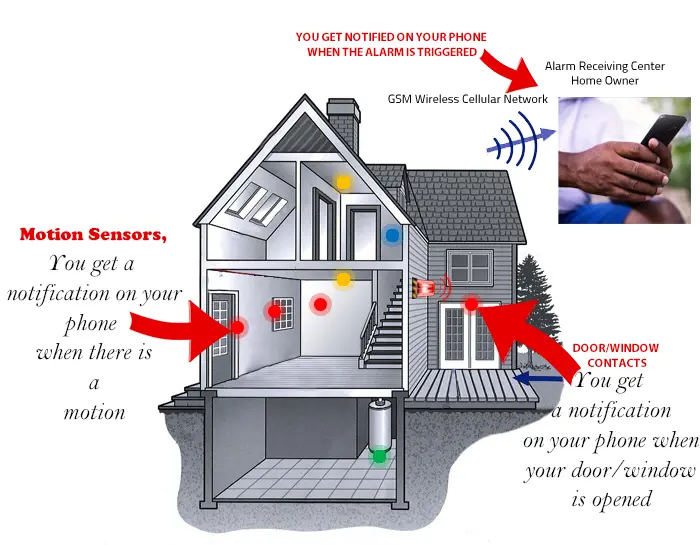 YOU GET NOTIFIED ON YOUR PHONE WHEN THE ALARM IS TRIGGERED

Alarm Receiving Center
Home Owner

GSM Wireless Cellular Network

Motion Sensors,
You get a notification on your phone when there is a motion

DOOR/WINDOW CONTACTS
You get a notification on your phone when your door/window is opened